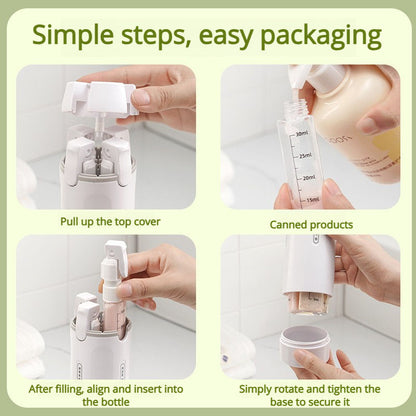 Simple steps, easy packaging

30ml
25ml
20ml
15ml

Pull up the top cover

Canned products

After filling, align and insert into the bottle

Simply rotate and tighten the base to secure it